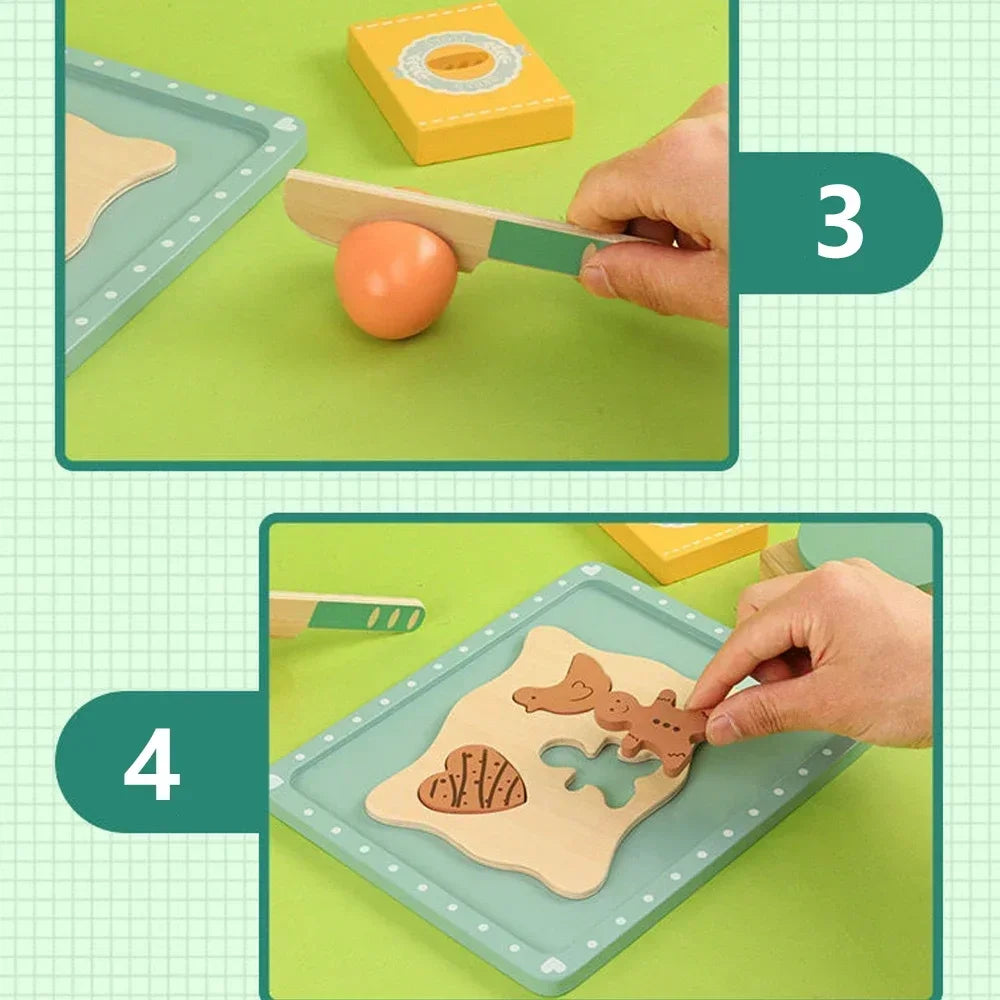 3

4